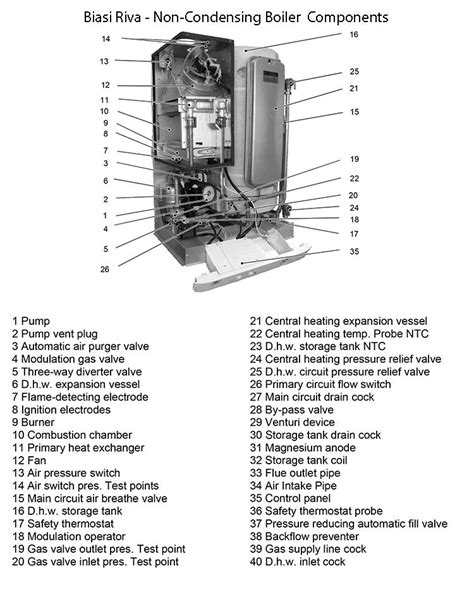 Biasi Riva - Non-Condensing Boiler Components

14
13
12
11
10
9
8
7
3
6
2
1
4
5
26
16
25
21
15
19
22
20
24
18
17
35

1 Pump
2 Pump vent plug
3 Automatic air purger valve
4 Modulation gas valve
5 Three-way diverter valve
6 D.h.w. expansion vessel
7 Flame-detecting electrode
8 Ignition electrodes
9 Burner
10 Combustion chamber
11 Primary heat exchanger
12 Fan
13 Air pressure switch
14 Air switch pres. Test points
15 Main circuit air breathe valve
16 D.h.w. storage tank
17 Safety thermostat
18 Modulation operator
19 Gas valve outlet pres. Test point
20 Gas valve inlet pres. Test point

21 Central heating expansion vessel
22 Central heating temp. Probe NTC
23 D.h.w. storage tank NTC
24 Central heating pressure relief valve
25 D.h.w. circuit pressure relief valve
26 Primary circuit flow switch
27 Main circuit drain cock
28 By-pass valve
29 Venturi device
30 Storage tank drain cock
31 Magnesium anode
32 Storage tank coil
33 Flue outlet pipe
34 Air Intake Pipe
35 Control panel
36 Safety thermostat probe
37 Pressure reducing automatic fill valve
38 Backflow preventer
39 Gas supply line cock
40 D.h.w. inlet cock